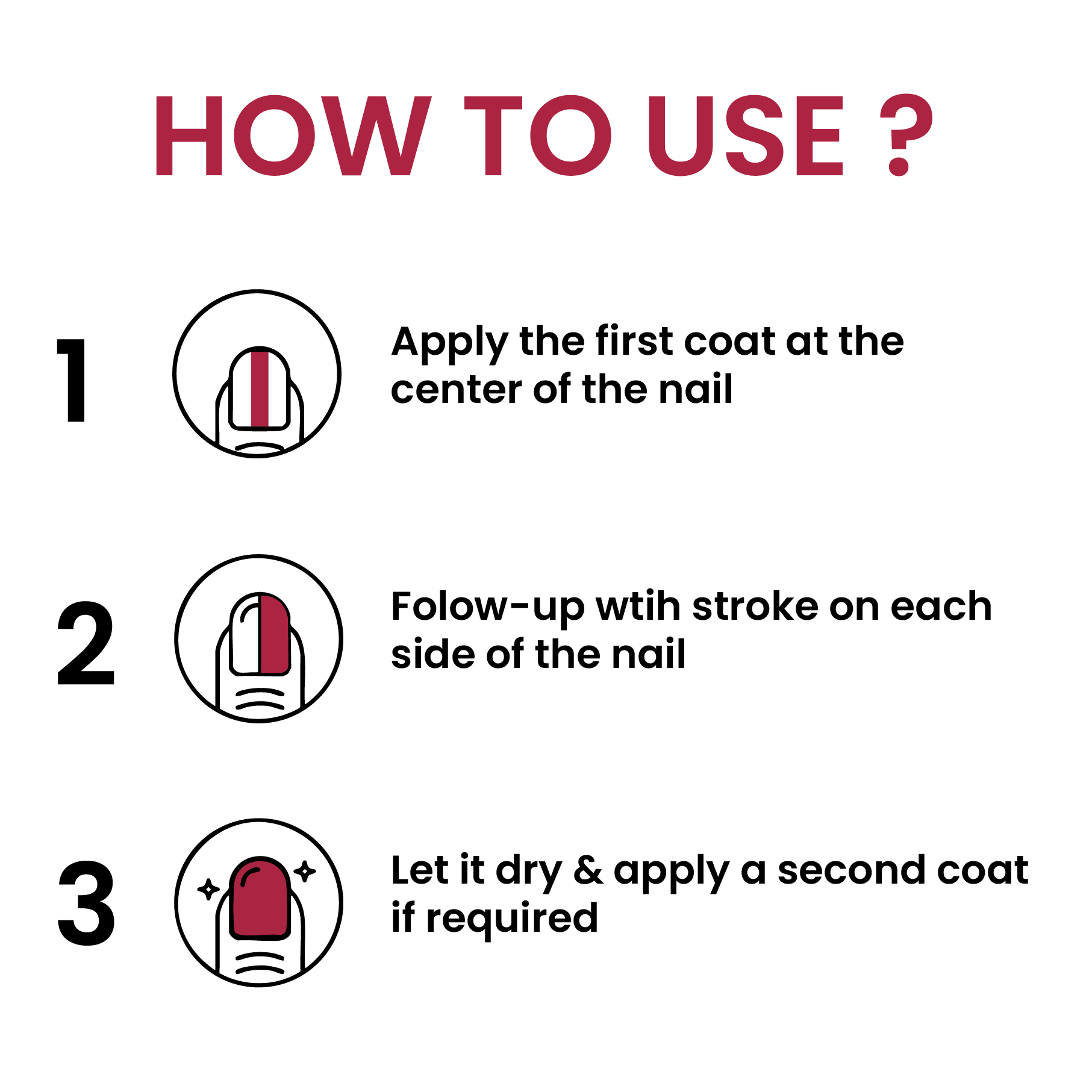 HOW TO USE ?

1

Apply the first coat at the center of the nail

2

Folow-up wtih stroke on each side of the nail

3

Let it dry & apply a second coat if required